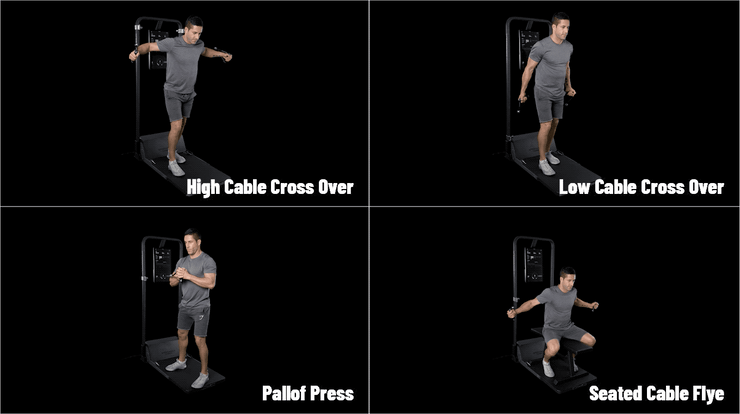 High Cable Cross Over

Low Cable Cross Over

Pallof Press

Seated Cable Flye